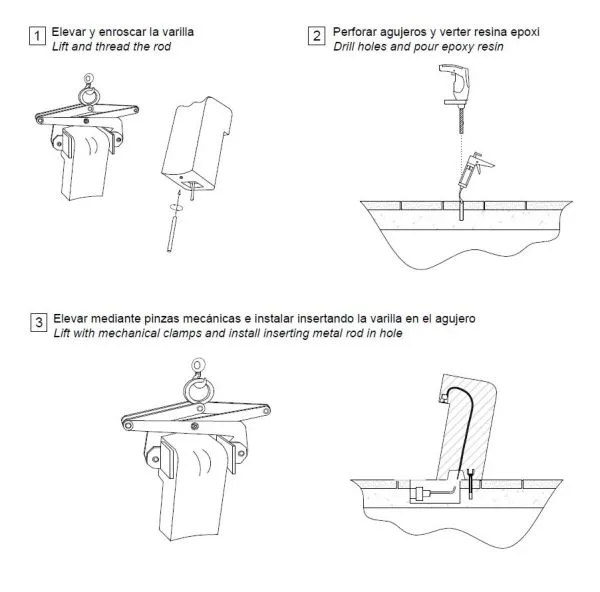 1 Elevar y enroscar la varilla
Lift and thread the rod

2 Perforar agujeros y verter resina epoxi
Drill holes and pour epoxy resin

3 Elevar mediante pinzas mecánicas e instalar insertando la varilla en el agujero
Lift with mechanical clamps and install inserting metal rod in hole